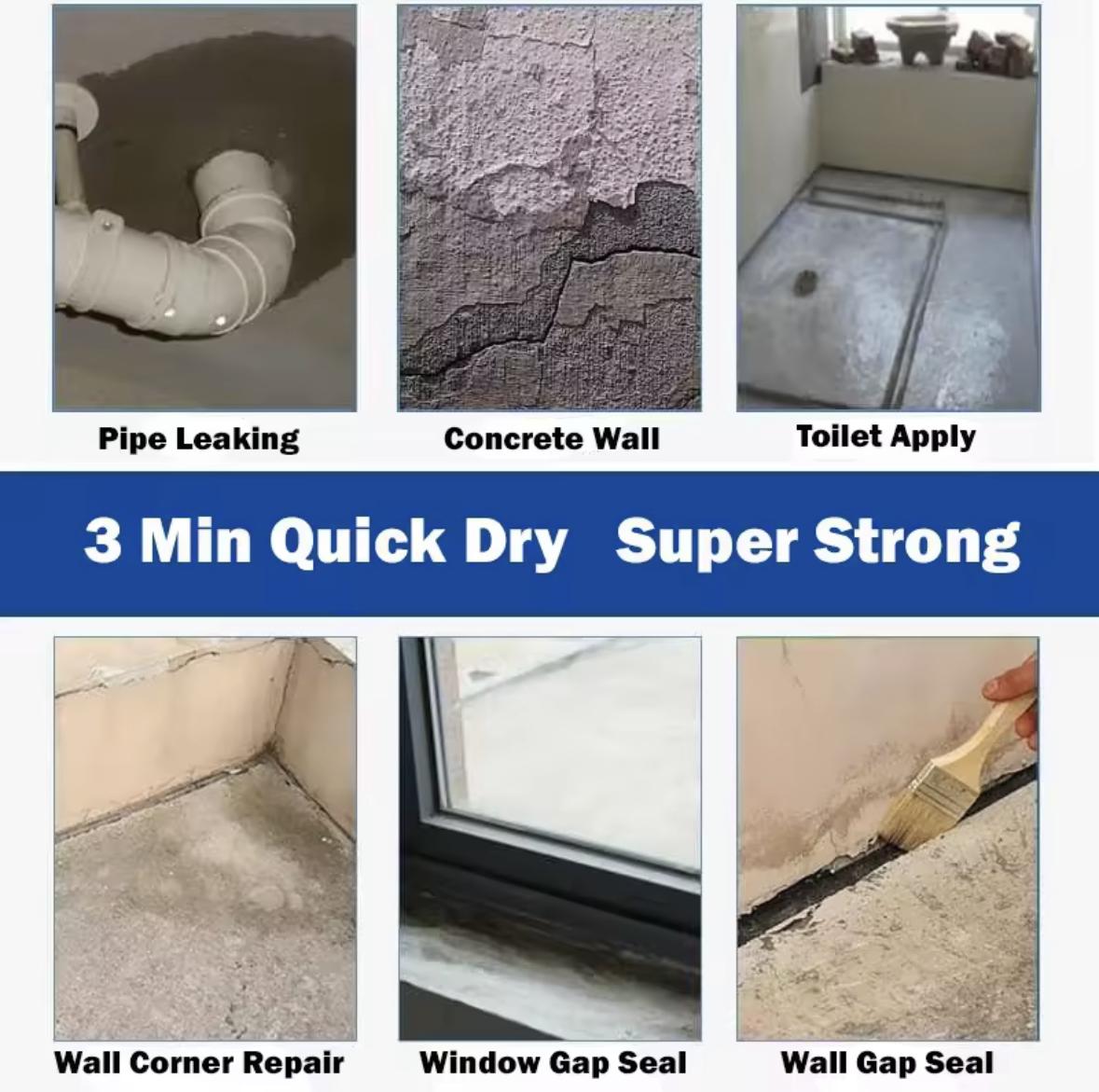 Pipe Leaking

Concrete Wall

Toilet Apply

3 Min Quick Dry Super Strong

Wall Corner Repair

Window Gap Seal

Wall Gap Seal