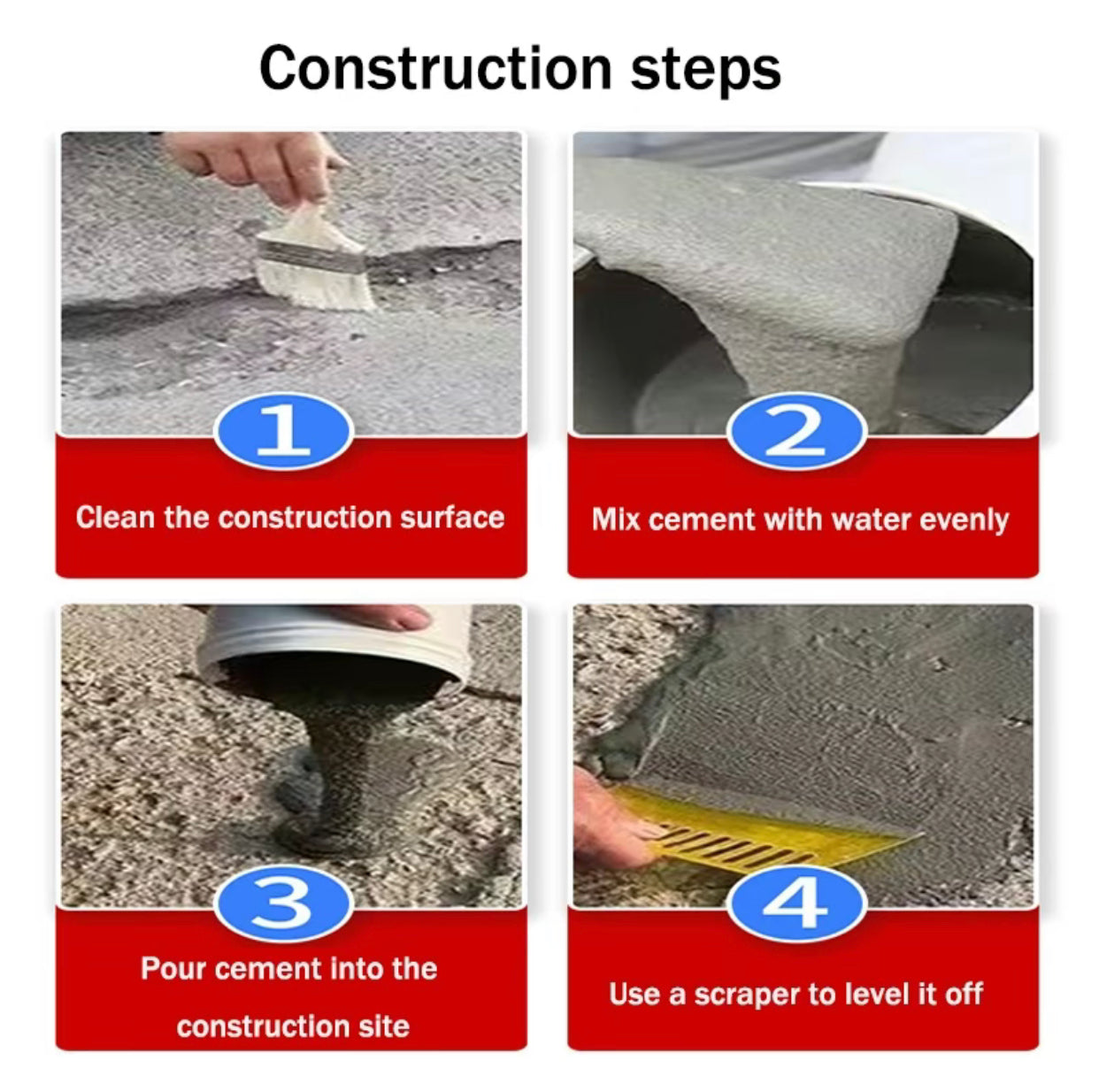 Construction steps

1
Clean the construction surface

2
Mix cement with water evenly

3
Pour cement into the construction site

4
Use a scraper to level it off